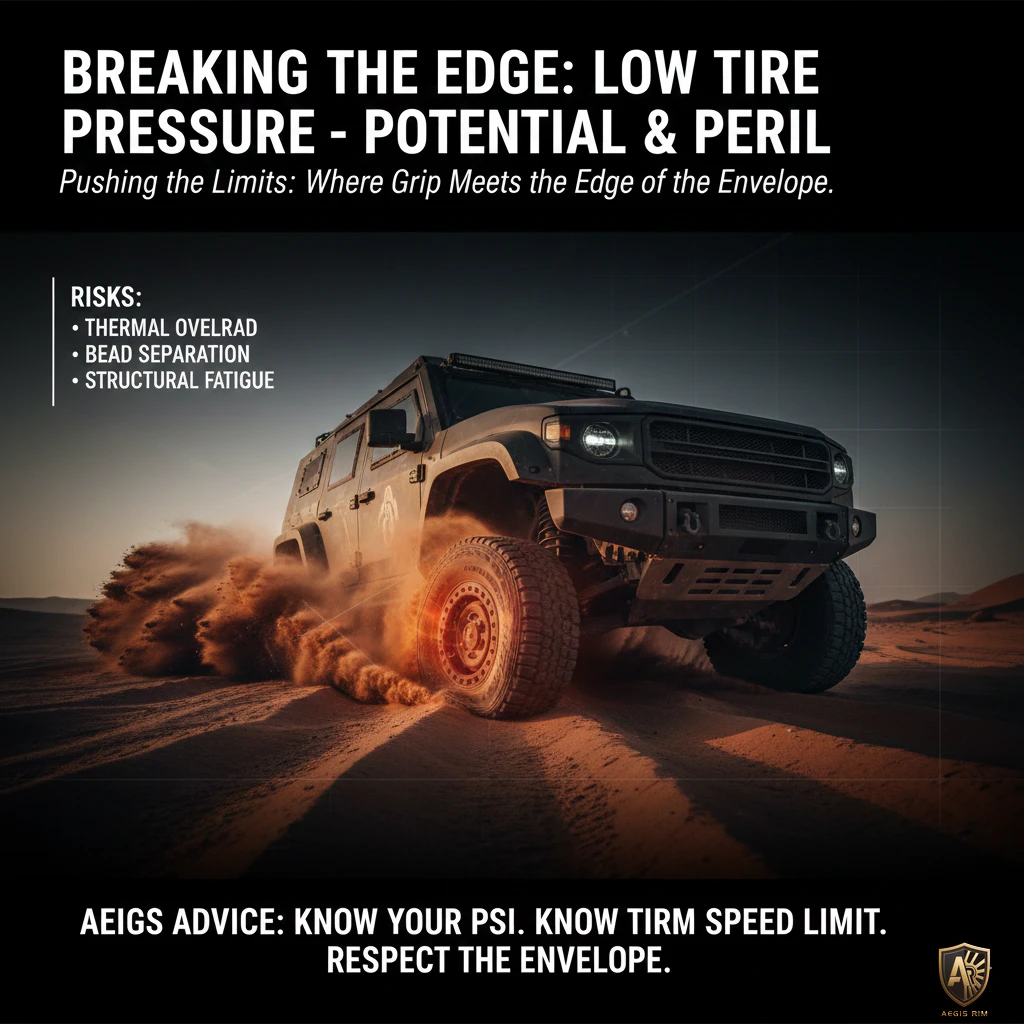 BREAKING THE EDGE: LOW TIRE PRESSURE - POTENTIAL & PERIL

Pushing the Limits: Where Grip Meets the Edge of the Envelope.

RISKS:
• THERMAL OVELRAD
• BEAD SEPARATION
• STRUCTURAL FATIGUE

AEIGS ADVICE: KNOW YOUR PSI. KNOW TIRM SPEED LIMIT. RESPECT THE ENVELOPE.

AEGIS RIM